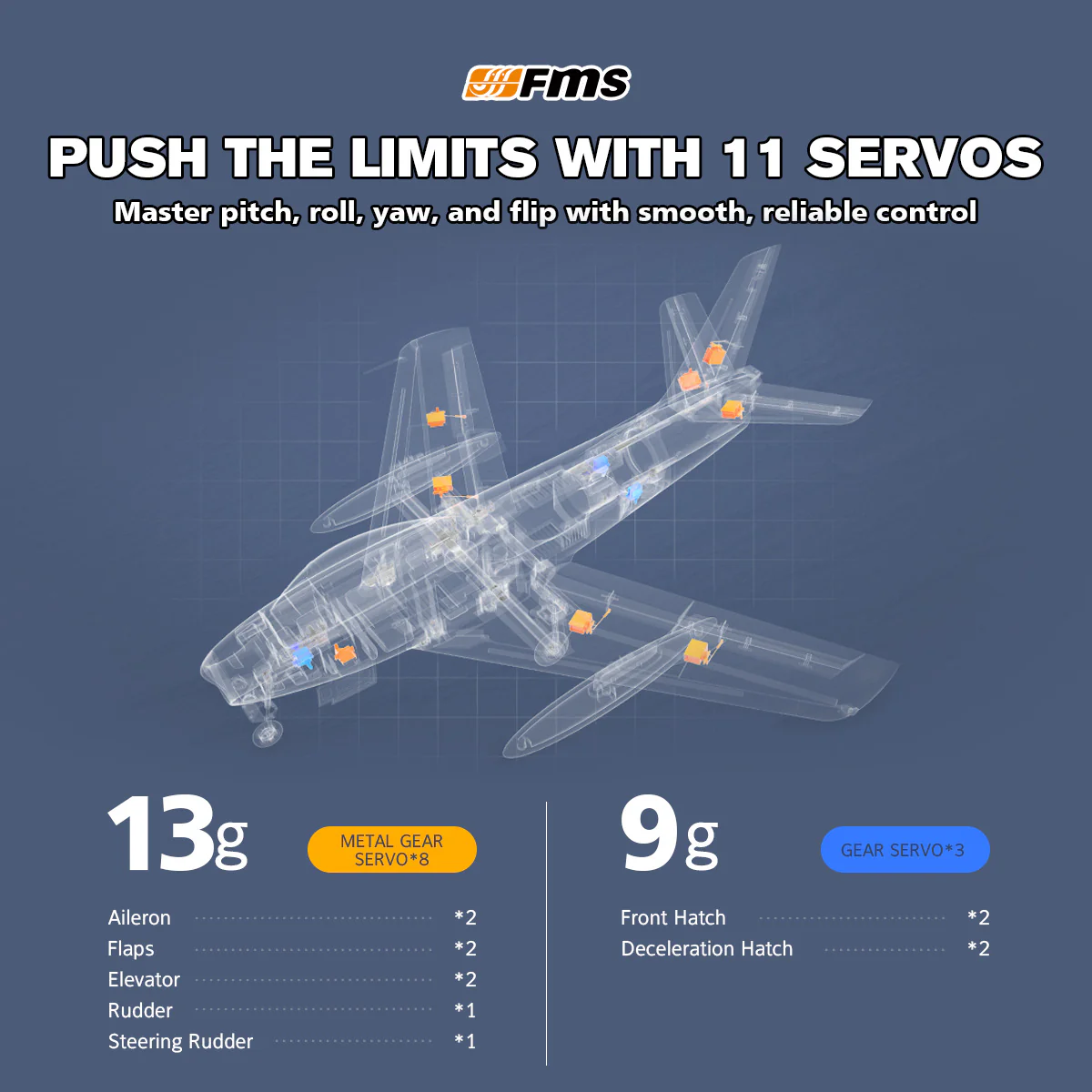 Fms

PUSH THE LIMITS WITH 11 SERVOS

Master pitch, roll, yaw, and flip with smooth, reliable control

13g

METAL GEAR SERVO*8

Aileron *2
Flaps *2
Elevator *2
Rudder *1
Steering Rudder *1

9g

GEAR SERVO*3

Front Hatch *2
Deceleration Hatch *2